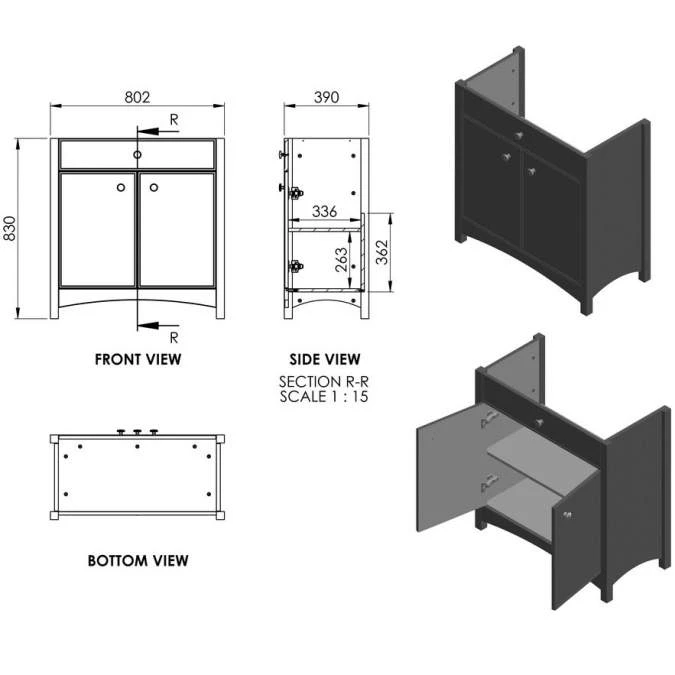 802

R

830

R

FRONT VIEW

390

336

263

362

SIDE VIEW

SECTION R-R
SCALE 1 : 15

BOTTOM VIEW