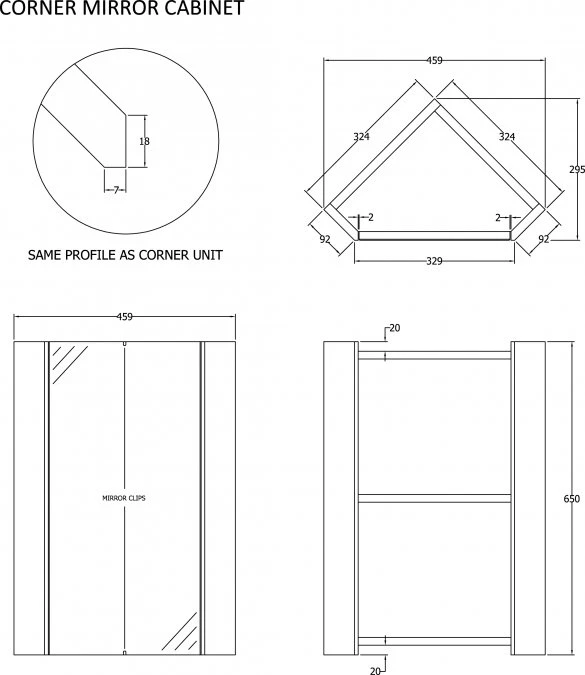 CORNER MIRROR CABINET

18

7

SAME PROFILE AS CORNER UNIT

459

324

324

295

2

2

92

92

329

459

MIRROR CLIPS

20

650

20