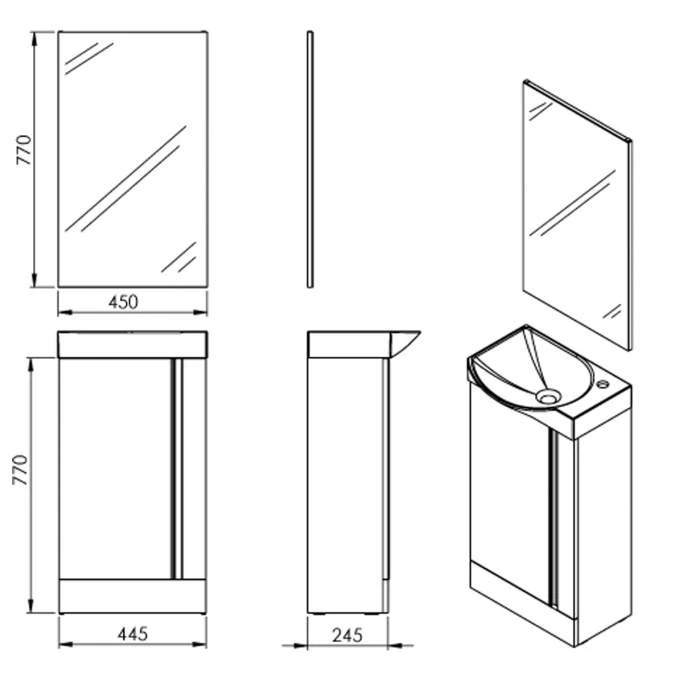 770

450

770

445

245