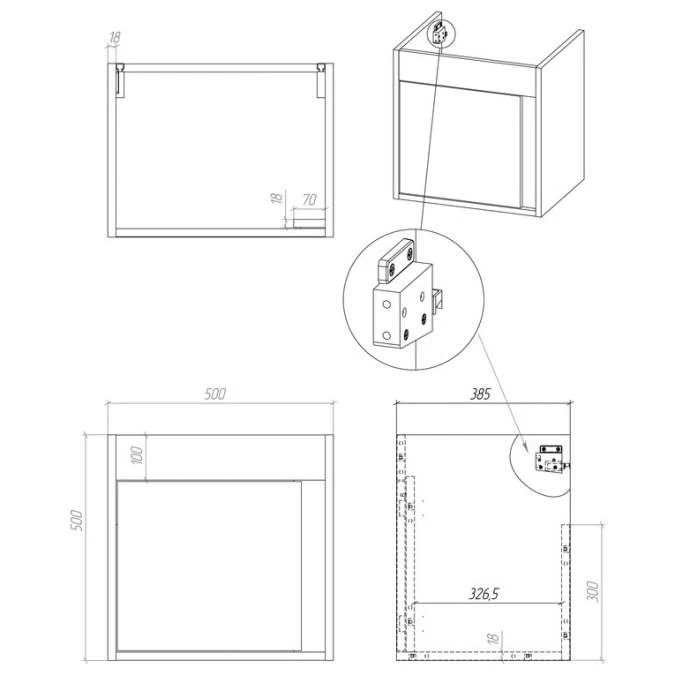 18
18
70
500
100
500
385
326,5
300
18